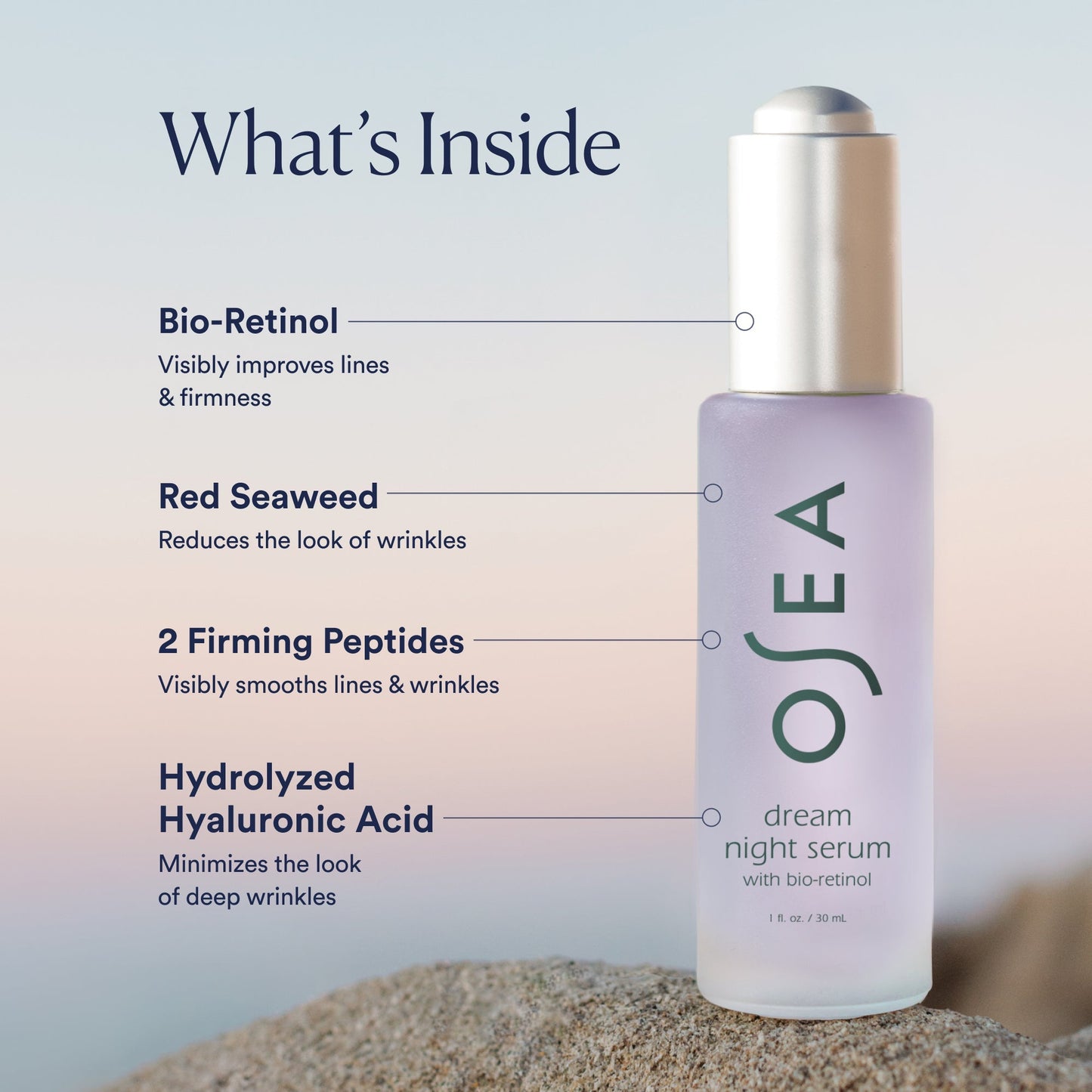 What's Inside

Bio-Retinol
Visibly improves lines & firmness

Red Seaweed
Reduces the look of wrinkles

2 Firming Peptides
Visibly smooths lines & wrinkles

Hydrolyzed Hyaluronic Acid
Minimizes the look of deep wrinkles

OSEA

dream
night serum
with bio-retinol

1 fl. oz. / 30 mL