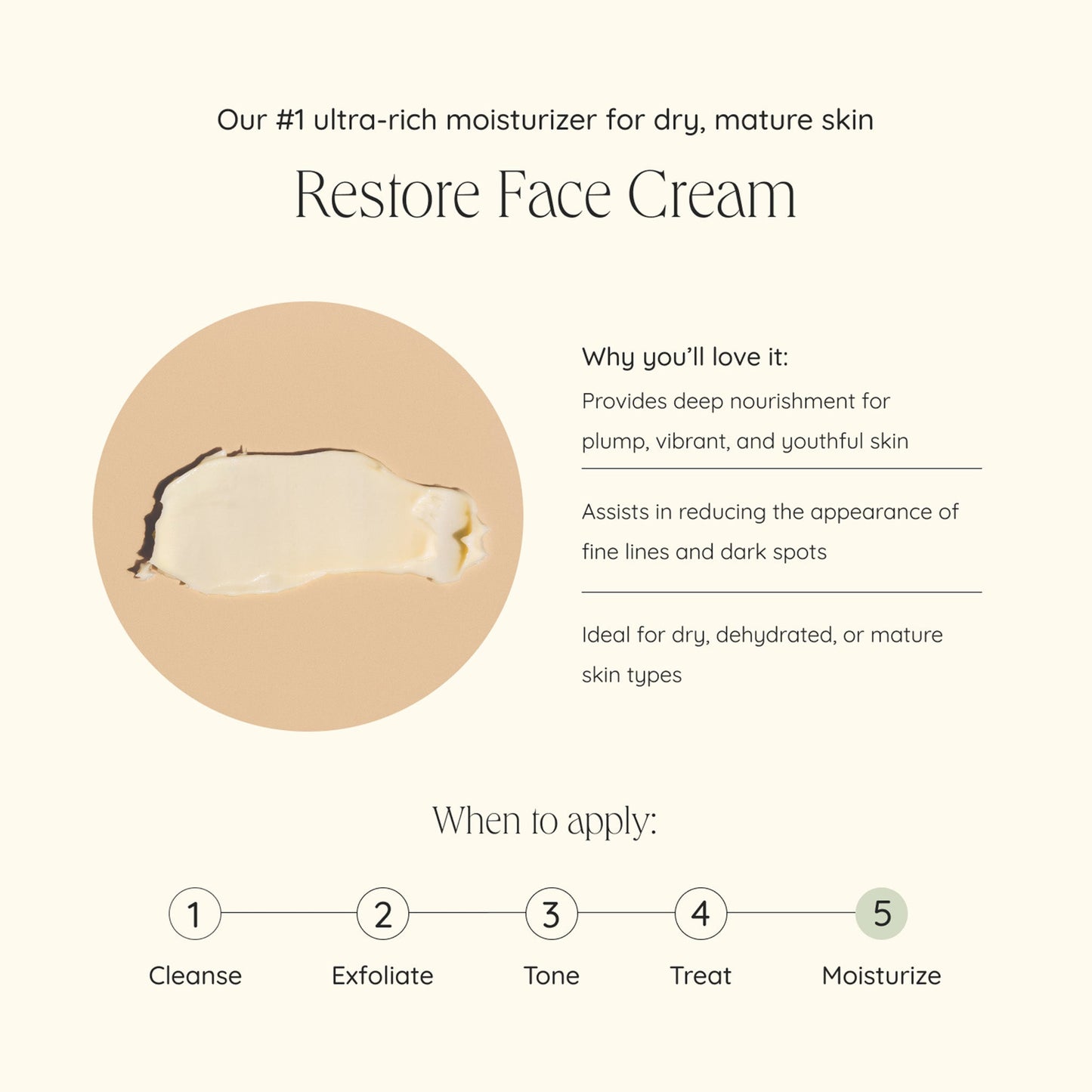 Our #1 ultra-rich moisturizer for dry, mature skin

Restore Face Cream

Why you'll love it:

Provides deep nourishment for plump, vibrant, and youthful skin

Assists in reducing the appearance of fine lines and dark spots

Ideal for dry, dehydrated, or mature skin types

When to apply:

1 Cleanse

2 Exfoliate

3 Tone

4 Treat

5 Moisturize