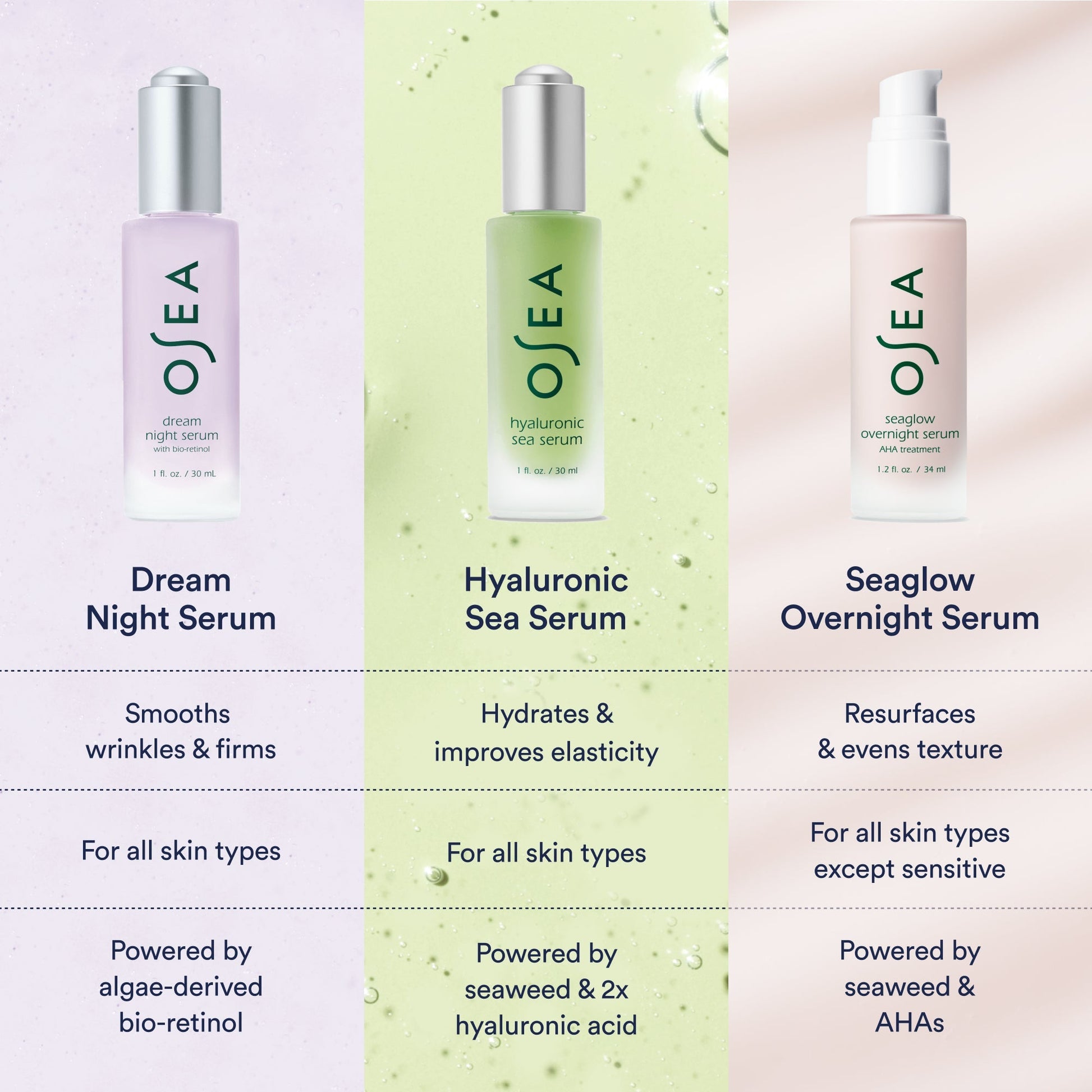 OSEA
dream night serum
with bio-retinol
1 fl. oz. / 30 mL

Dream Night Serum

Smooths wrinkles & firms

For all skin types

Powered by algae-derived bio-retinol

OSEA
hyaluronic sea serum
1 fl. oz. / 30 ml

Hyaluronic Sea Serum

Hydrates & improves elasticity

For all skin types

Powered by seaweed & 2x hyaluronic acid

OSEA
seaglow overnight serum
AHA treatment
1.2 fl. oz. / 34 ml

Seaglow Overnight Serum

Resurfaces & evens texture

For all skin types except sensitive

Powered by seaweed & AHAs