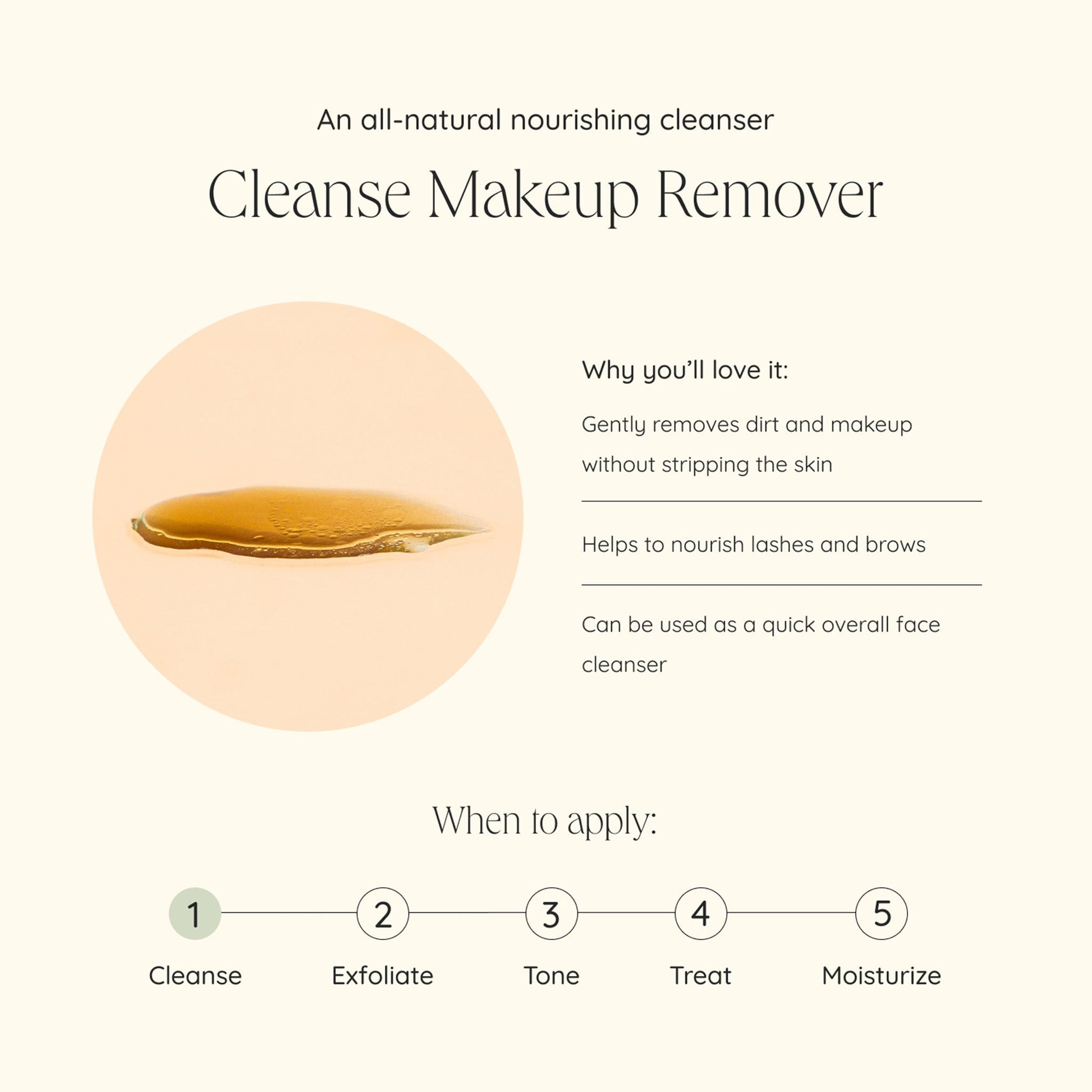 An all-natural nourishing cleanser

Cleanse Makeup Remover

Why you'll love it:

Gently removes dirt and makeup without stripping the skin

Helps to nourish lashes and brows

Can be used as a quick overall face cleanser

When to apply:

1 Cleanse

2 Exfoliate

3 Tone

4 Treat

5 Moisturize