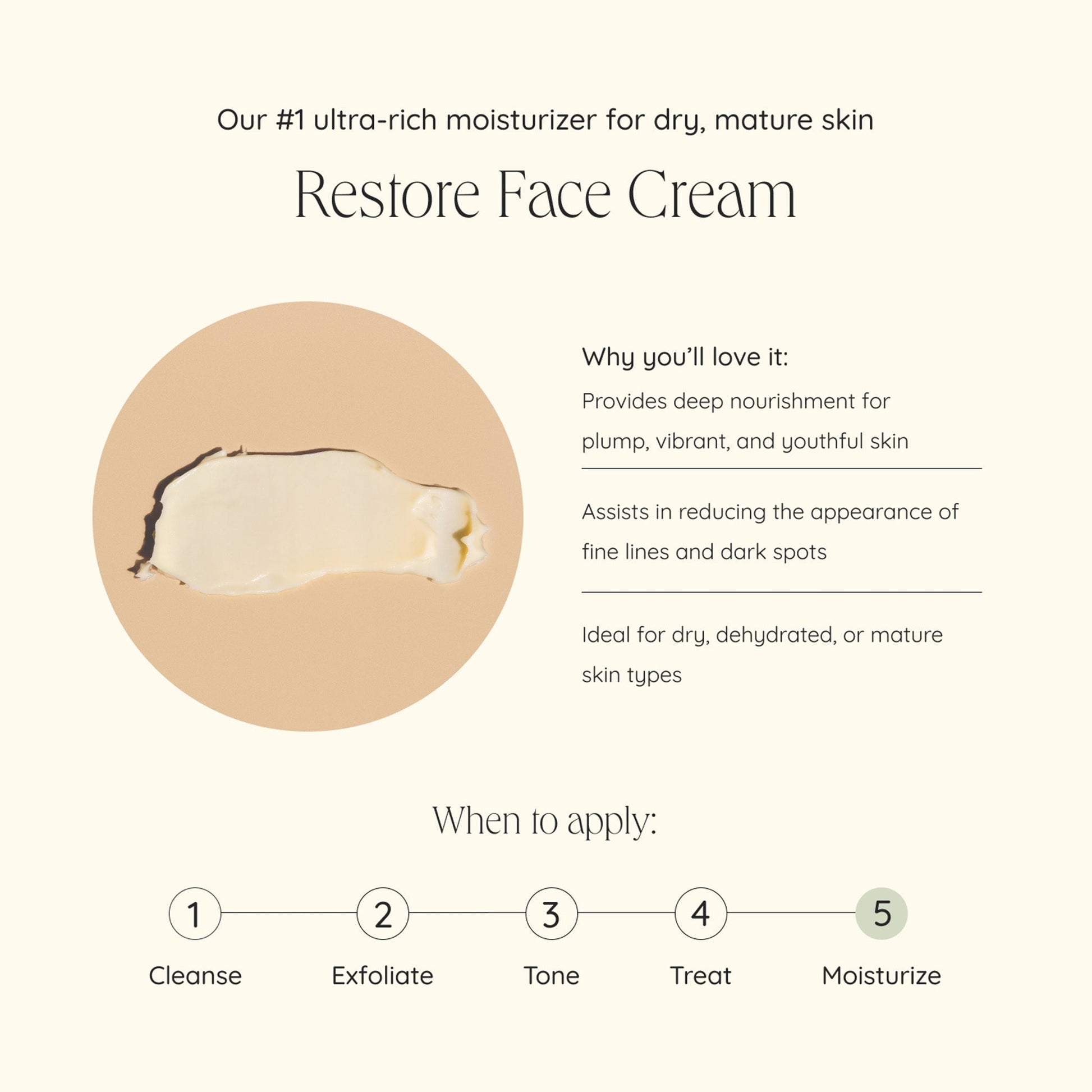 Our #1 ultra-rich moisturizer for dry, mature skin

Restore Face Cream

Why you'll love it:

Provides deep nourishment for plump, vibrant, and youthful skin

Assists in reducing the appearance of fine lines and dark spots

Ideal for dry, dehydrated, or mature skin types

When to apply:

1 Cleanse

2 Exfoliate

3 Tone

4 Treat

5 Moisturize